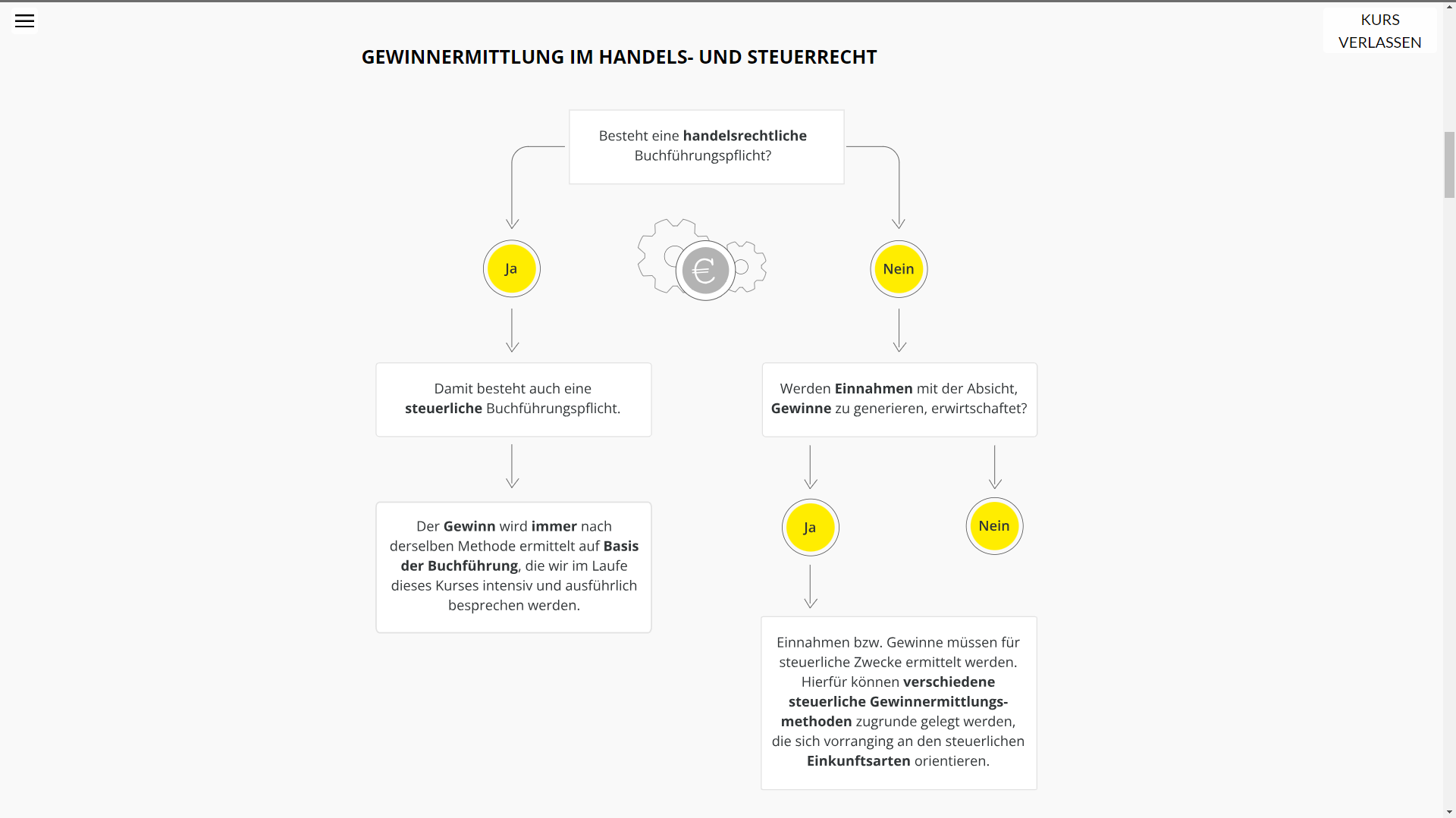 KURS VERLASSEN

GEWINNERMITTLUNG IM HANDELS- UND STEUERRECHT

Besteht eine handelsrechtliche Buchführungspflicht?

Ja

€

Nein

Damit besteht auch eine steuerliche Buchführungspflicht.

Der Gewinn wird immer nach derselben Methode ermittelt auf Basis der Buchführung, die wir im Laufe dieses Kurses intensiv und ausführlich besprechen werden.

Werden Einnahmen mit der Absicht, Gewinne zu generieren, erwirtschaftet?

Ja

Nein

Einnahmen bzw. Gewinne müssen für steuerliche Zwecke ermittelt werden. Hierfür können verschiedene steuerliche Gewinnermittlungsmethoden zugrunde gelegt werden, die sich vorranging an den steuerlichen Einkunftsarten orientieren.